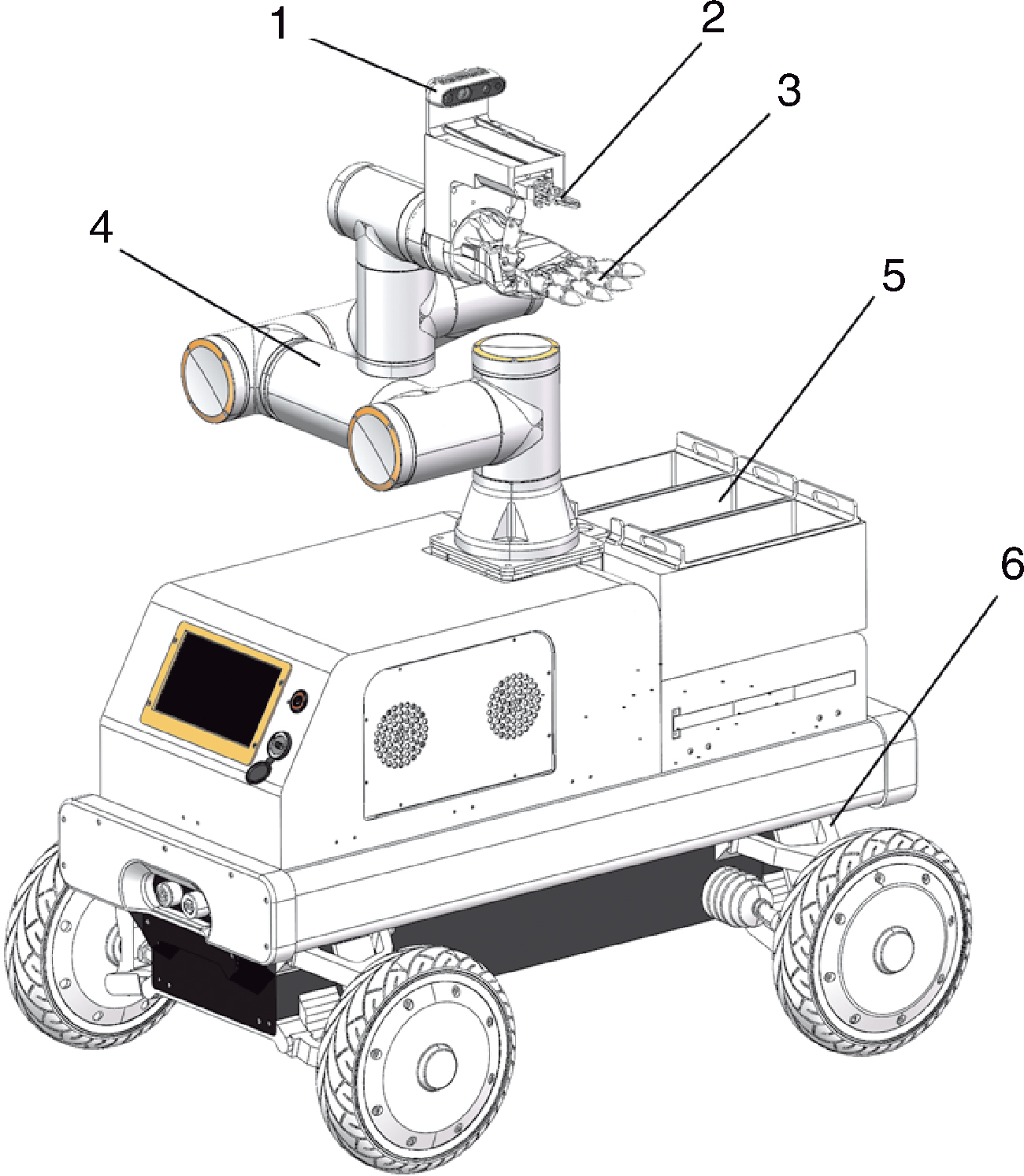 1
2
3
4
5
6