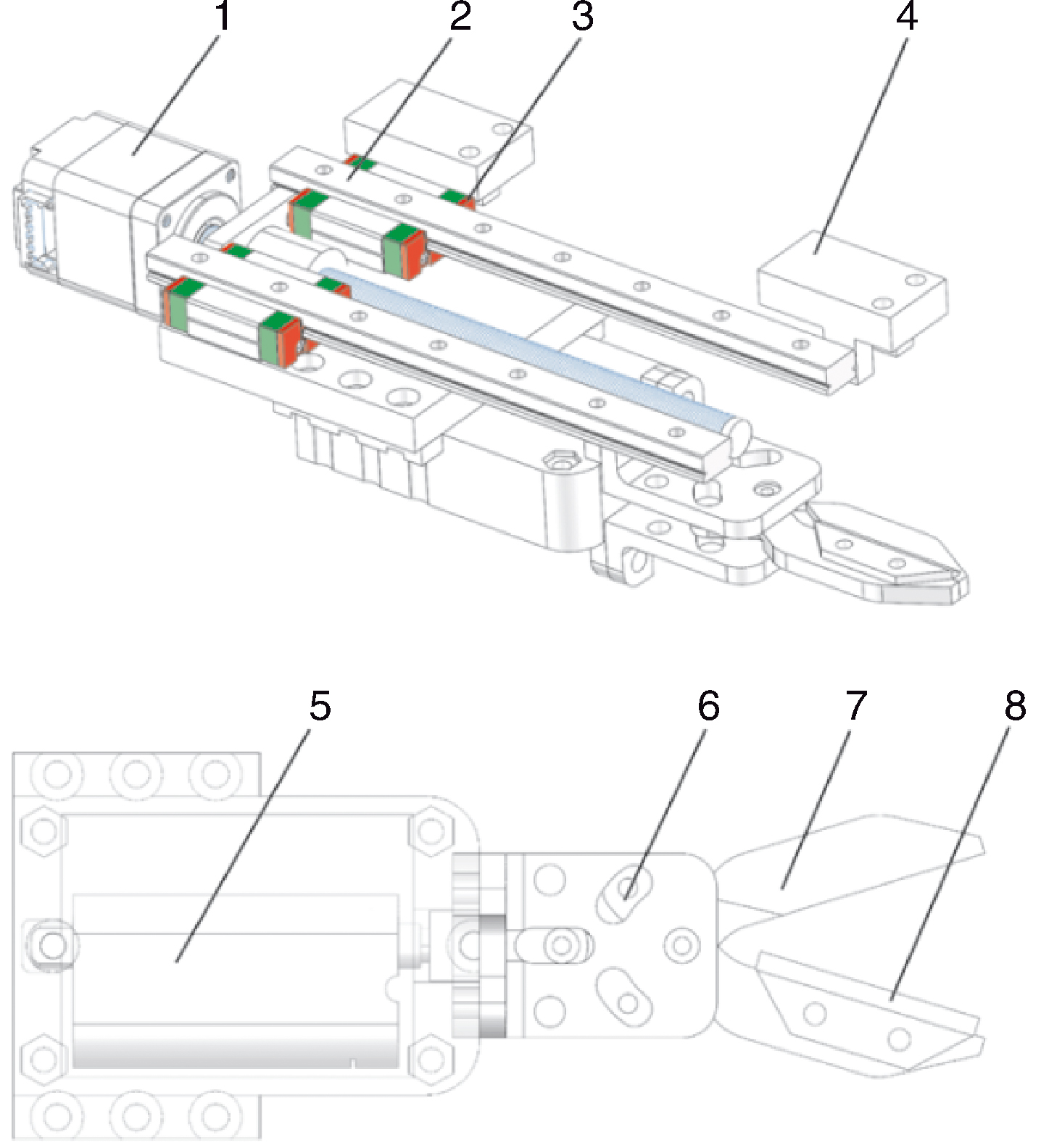 1 2 3 4

5 6 7 8