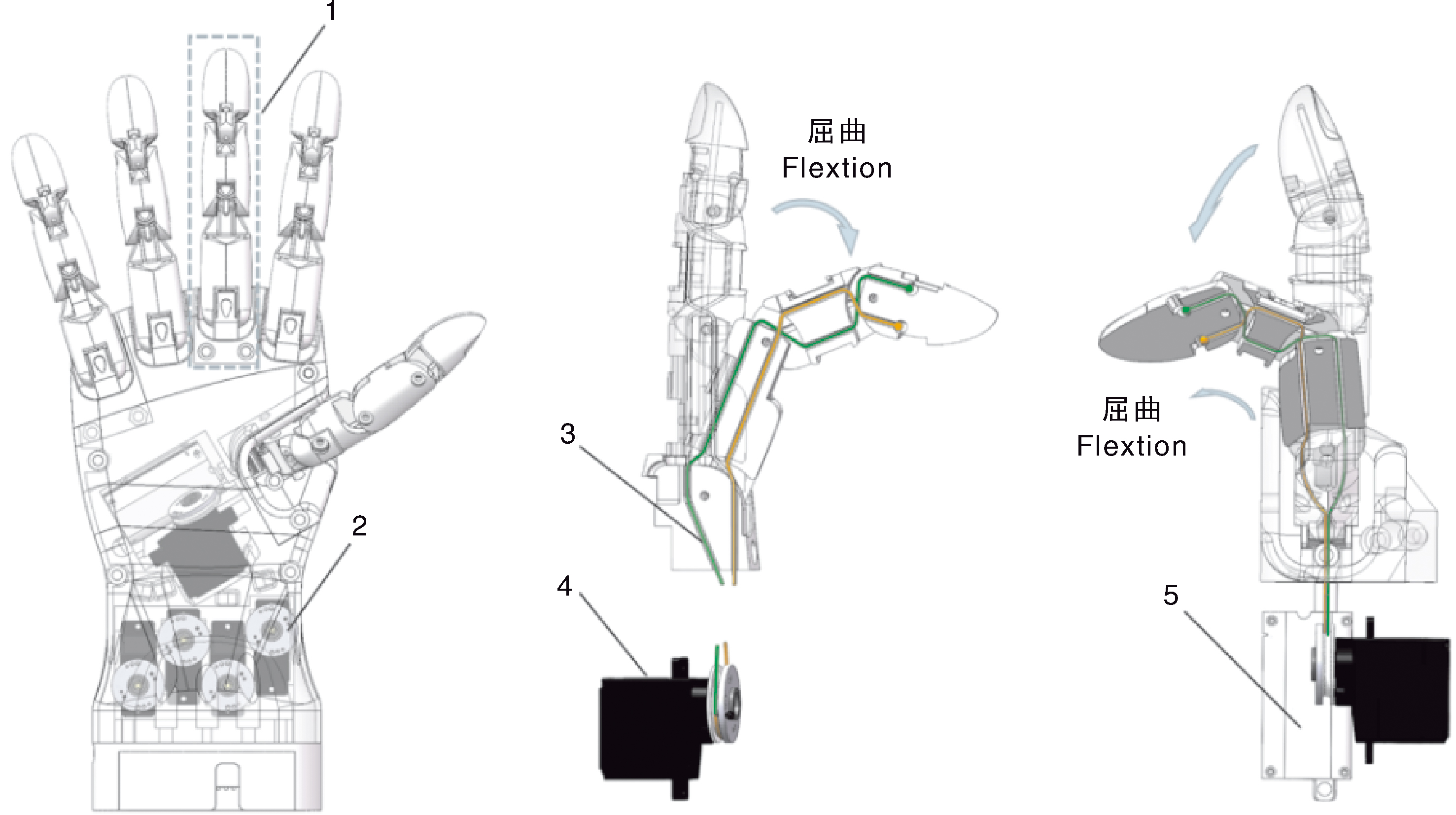 1

2

屈曲
Flextion

3

4

屈曲
Flextion

5