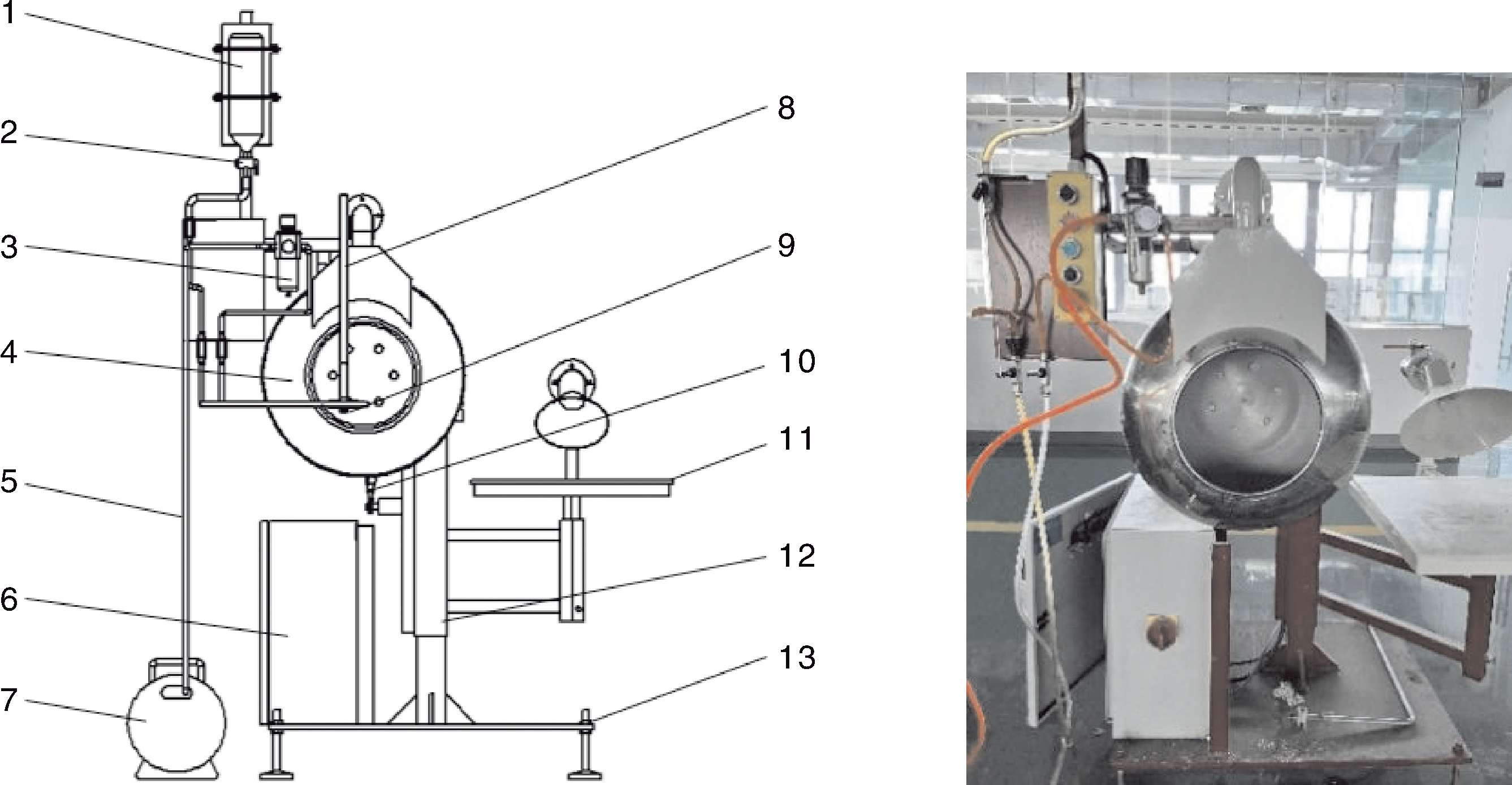 1
2
3
4
5
6
7
8
9
10
11
12
13